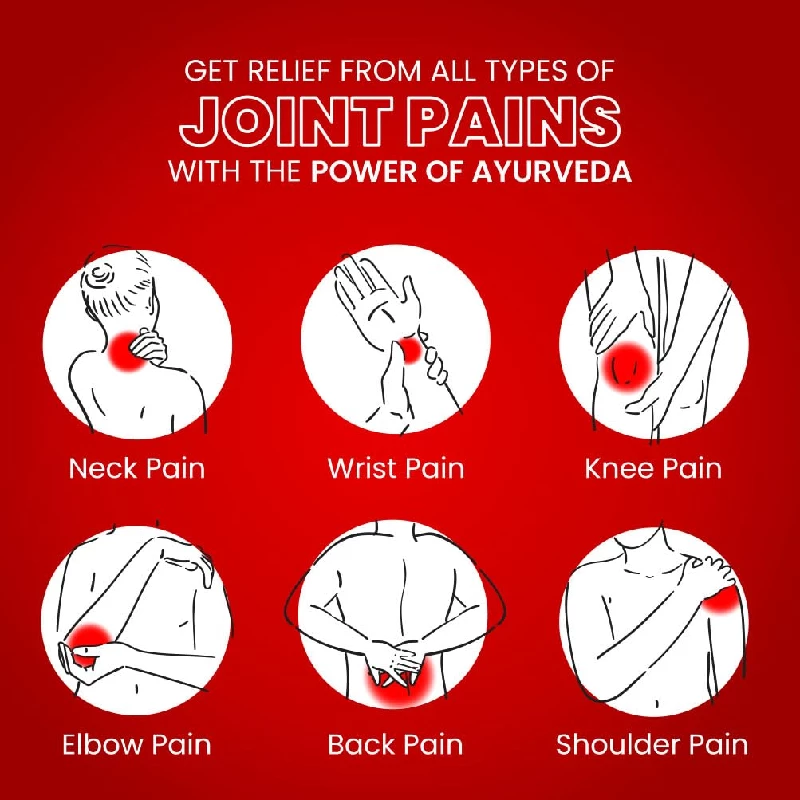 GET RELIEF FROM ALL TYPES OF
JOINT PAINS
WITH THE POWER OF AYURVEDA

Neck Pain

Wrist Pain

Knee Pain

Elbow Pain

Back Pain

Shoulder Pain